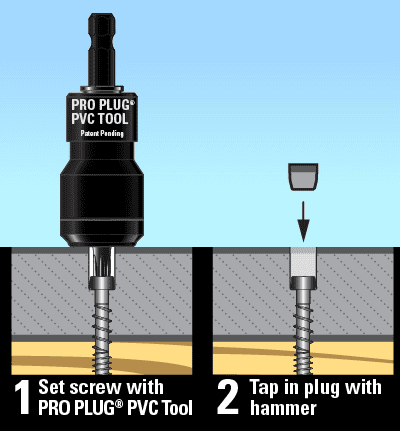 PRO PLUG®
PVC TOOL
Patent Pending

1 Set screw with PRO PLUG® PVC Tool

2 Tap in plug with hammer